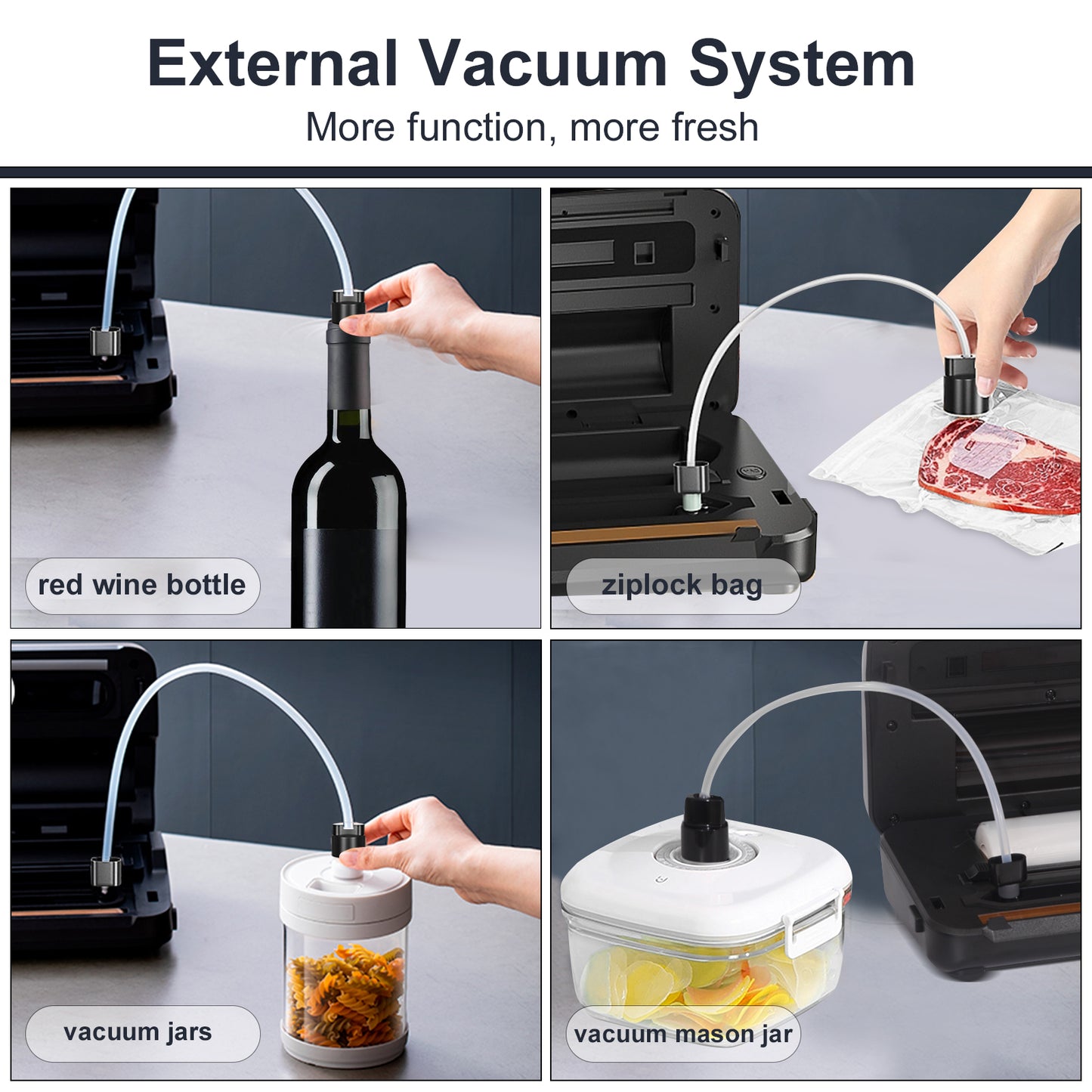 External Vacuum System

More function, more fresh

red wine bottle

ziplock bag

vacuum jars

vacuum mason jar